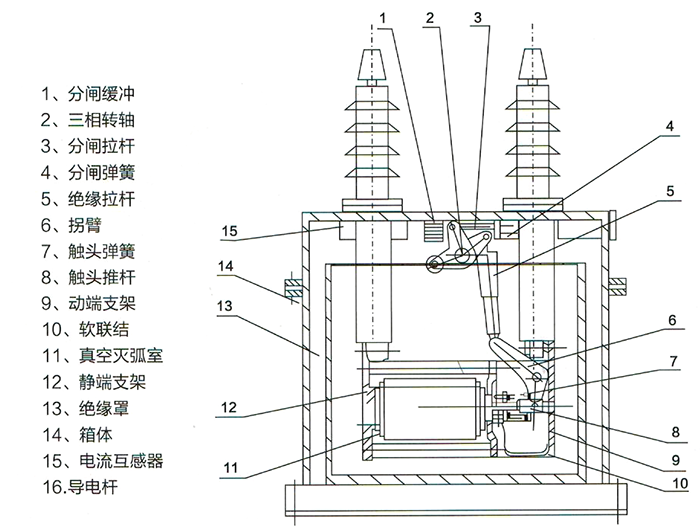 1、分闸缓冲
2、三相转轴
3、分闸拉杆
4、分闸弹簧
5、绝缘拉杆
6、拐臂
7、触头弹簧
8、触头推杆
9、动端支架
10、软联结
11、真空灭弧室
12、静端支架
13、绝缘罩
14、箱体
15、电流互感器
16.导电杆

1
2
3
4
5
15
14
13
6
7
12
8
9
11
10